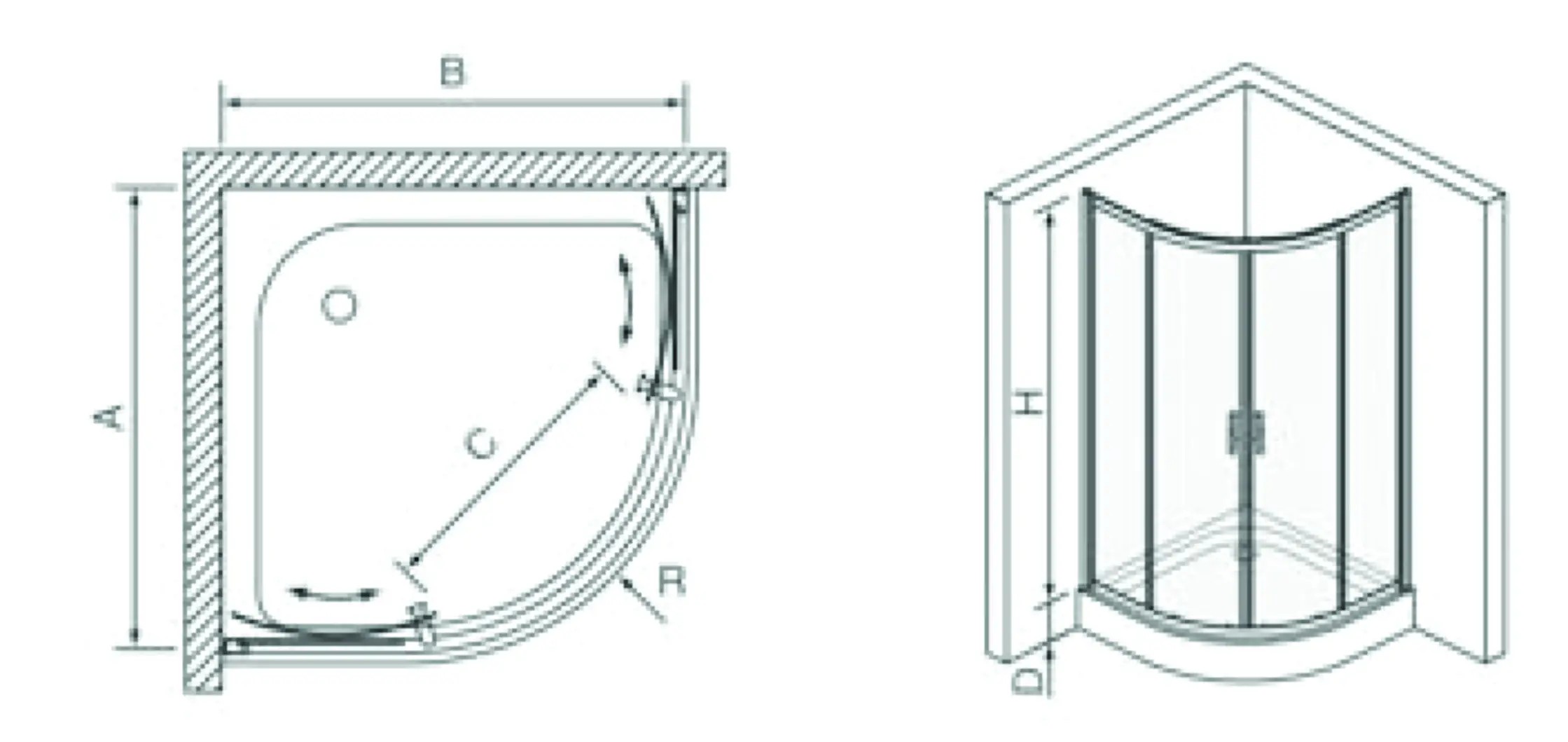 B
A
C
R
H
D