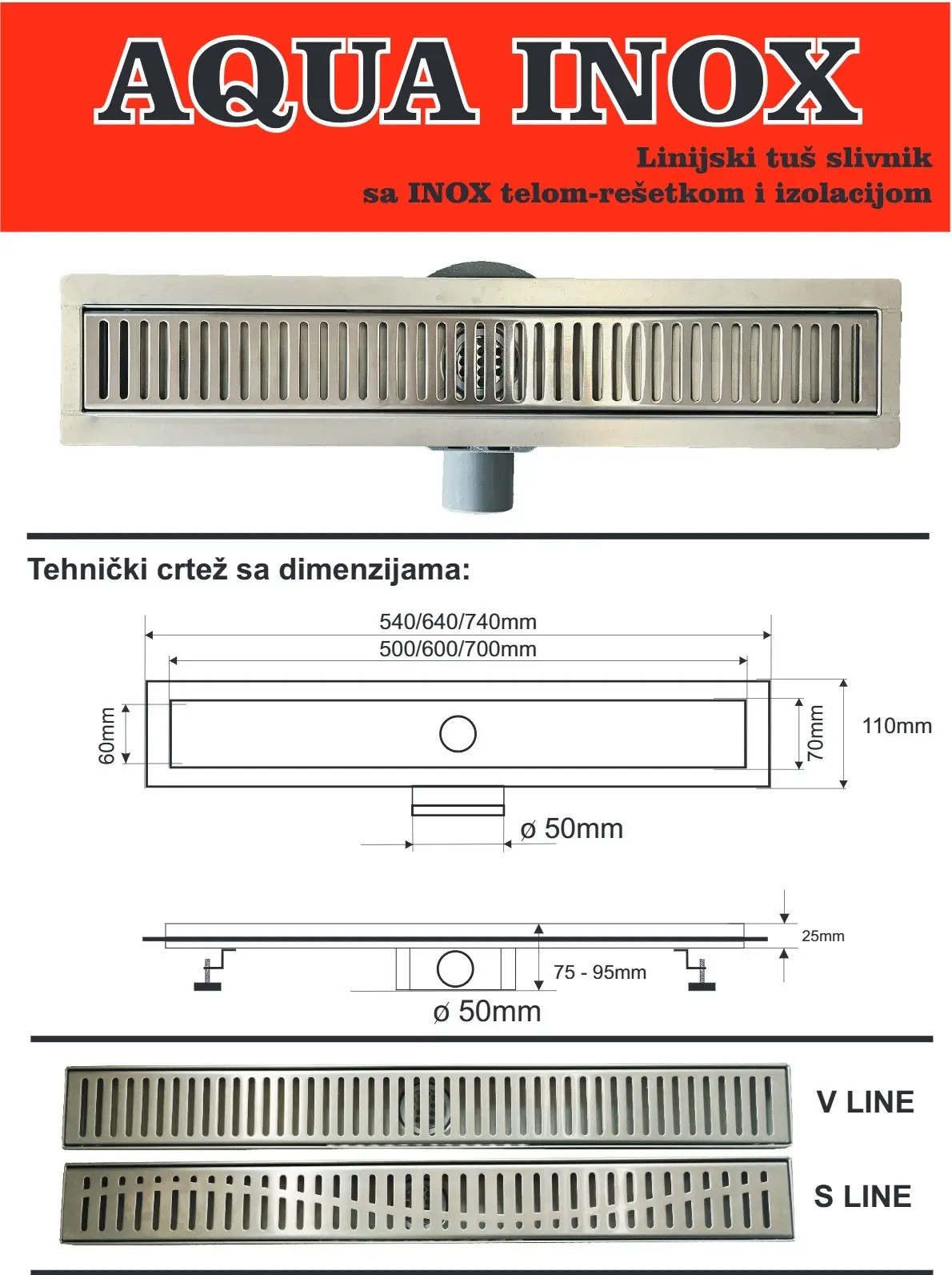 AQUA INOX

Linijski tuš slivnik
sa INOX telom-rešetkom i izolacijom

Tehnički crtež sa dimenzijama:

540/640/740mm
500/600/700mm
60mm
70mm
110mm
ø 50mm

25mm
75 - 95mm
ø 50mm

V LINE

S LINE