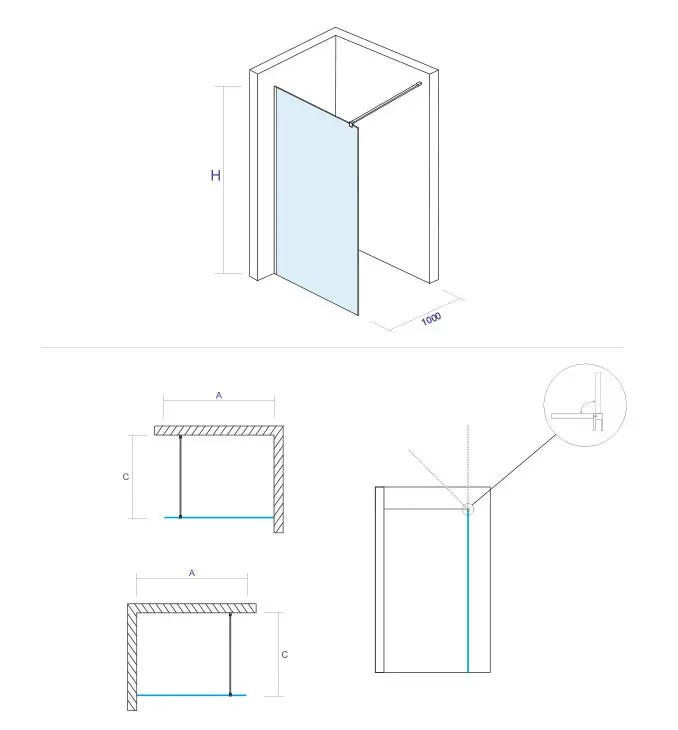 H

1000

A

C

A

C