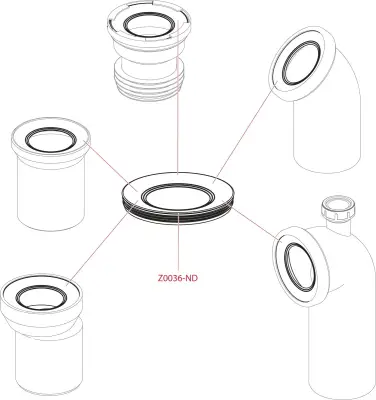 Z0036-ND